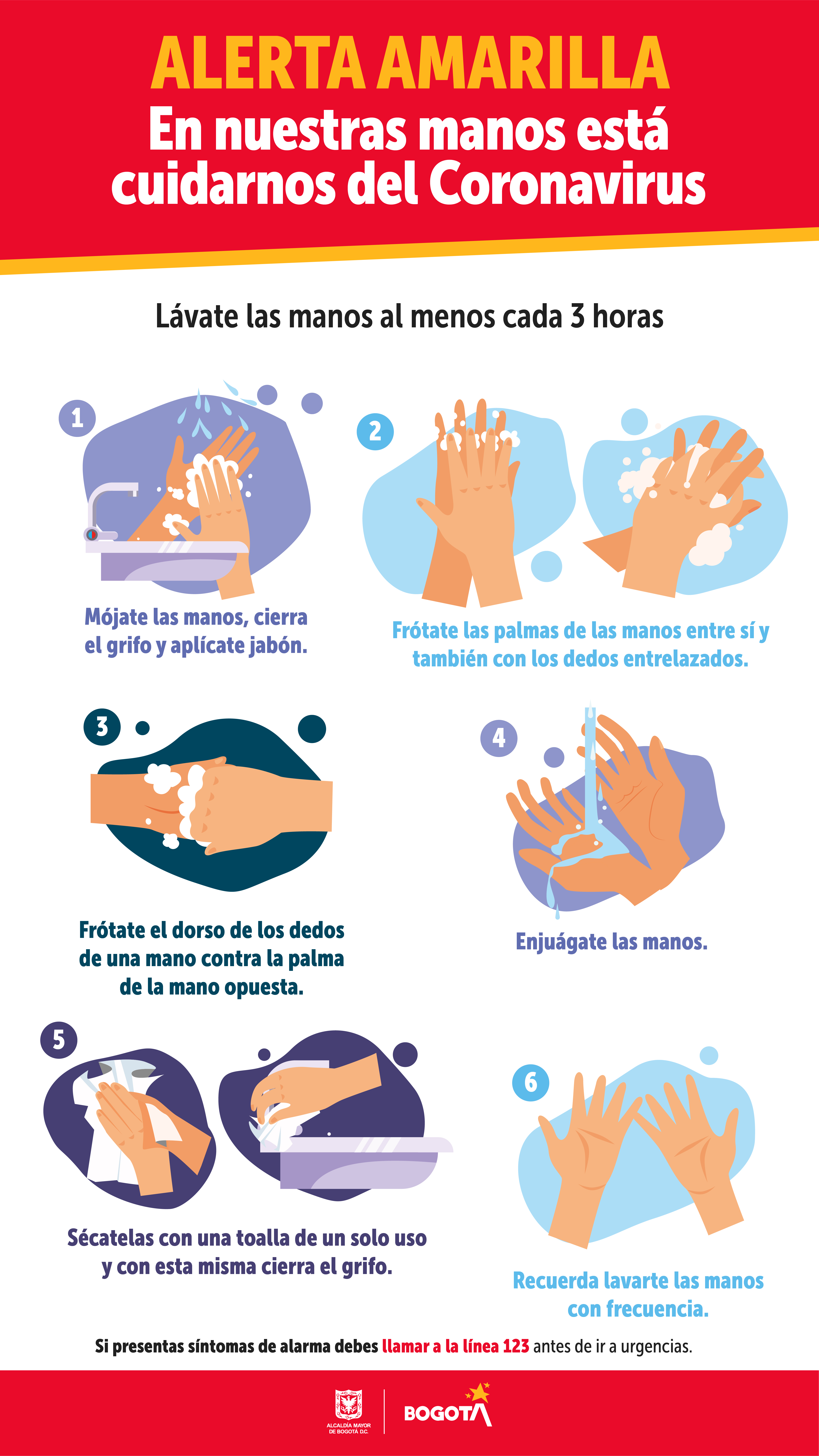 ALERTA AMARILLA
En nuestras manos está cuidarnos del Coronavirus

Lávate las manos al menos cada 3 horas

1
Mójate las manos, cierra el grifo y aplícate jabón.

2
Frótate las palmas de las manos entre sí y también con los dedos entrelazados.

3
Frótate el dorso de los dedos de una mano contra la palma de la mano opuesta.

4
Enjuágate las manos.

5
Sécatelas con una toalla de un solo uso y con esta misma cierra el grifo.

6
Recuerda lavarte las manos con frecuencia.

Si presentas síntomas de alarma debes llamar a la línea 123 antes de ir a urgencias.

ALCALDÍA MAYOR DE BOGOTÁ D.C.
BOGOTÁ