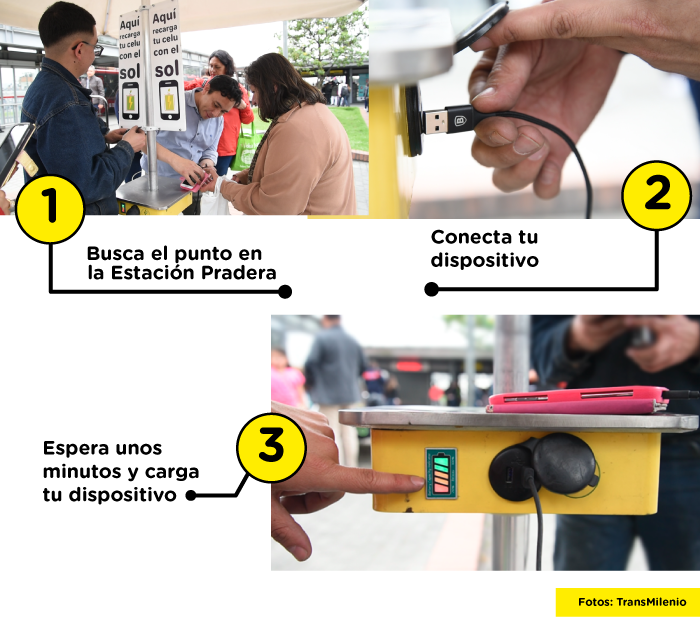 Aquí recarga tu celu con el sol

Aquí recarga tu celu con el sol

1

Busca el punto en la Estación Pradera

2

Conecta tu dispositivo

3

Espera unos minutos y carga tu dispositivo

Fotos: TransMilenio